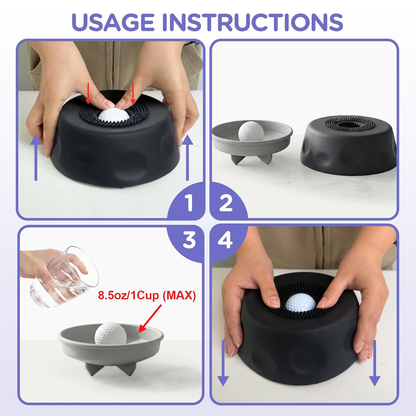 USAGE INSTRUCTIONS

1

2

3

8.5oz/1Cup (MAX)

4